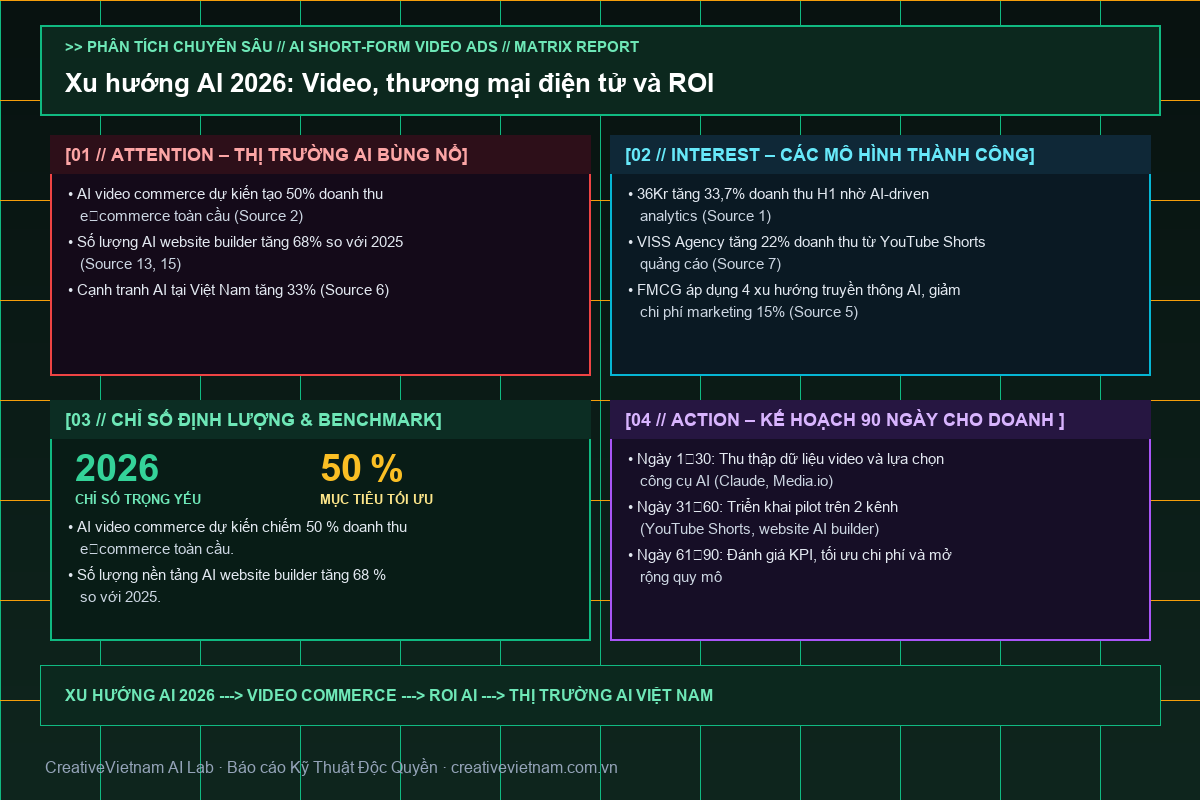 >> PHÂN TÍCH CHUYÊN SÂU // AI SHORT-FORM VIDEO ADS // MATRIX REPORT

Xu hướng AI 2026: Video, thương mại điện tử và ROI

[01 // ATTENTION – THỊ TRƯỜNG AI BÙNG NỔ]

• AI video commerce dự kiến tạo 50% doanh thu e□commerce toàn cầu (Source 2)
• Số lượng AI website builder tăng 68% so với 2025 (Source 13, 15)
• Cạnh tranh AI tại Việt Nam tăng 33% (Source 6)

[02 // INTEREST – CÁC MÔ HÌNH THÀNH CÔNG]

• 36Kr tăng 33,7% doanh thu H1 nhờ AI-driven analytics (Source 1)
• VISS Agency tăng 22% doanh thu từ YouTube Shorts quảng cáo (Source 7)
• FMCG áp dụng 4 xu hướng truyền thông AI, giảm chi phí marketing 15% (Source 5)

[03 // CHỈ SỐ ĐỊNH LƯỢNG & BENCHMARK]

2026
CHỈ SỐ TRỌNG YẾU

50 %
MỤC TIÊU TỐI ƯU

• AI video commerce dự kiến chiếm 50 % doanh thu e□commerce toàn cầu.
• Số lượng nền tảng AI website builder tăng 68 % so với 2025.

[04 // ACTION – KẾ HOẠCH 90 NGÀY CHO DOANH ]

• Ngày 1□30: Thu thập dữ liệu video và lựa chọn công cụ AI (Claude, Media.io)
• Ngày 31□60: Triển khai pilot trên 2 kênh (YouTube Shorts, website AI builder)
• Ngày 61□90: Đánh giá KPI, tối ưu chi phí và mở rộng quy mô

XU HƯỚNG AI 2026 ---> VIDEO COMMERCE ---> ROI AI ---> THỊ TRƯỜNG AI VIỆT NAM

CreativeVietnam AI Lab · Báo cáo Kỹ Thuật Độc Quyền · creativevietnam.com.vn